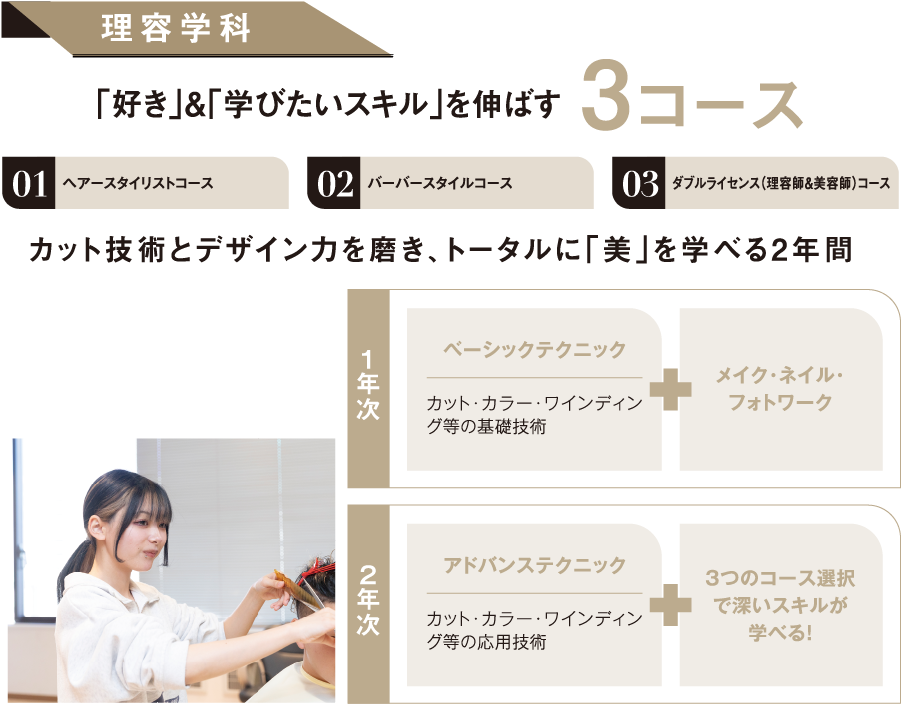 理容学科

「好き」&「学びたいスキル」を伸ばす 3コース

01 ヘアースタイリストコース

02 バーバースタイルコース

03 ダブルライセンス(理容師&美容師)コース

カット技術とデザイン力を磨き、トータルに「美」を学べる2年間

1年次

ベーシックテクニック

カット・カラー・ワインディング等の基礎技術

メイク・ネイル・フォトワーク

2年次

アドバンステクニック

カット・カラー・ワインディング等の応用技術

3つのコース選択で深いスキルが学べる!